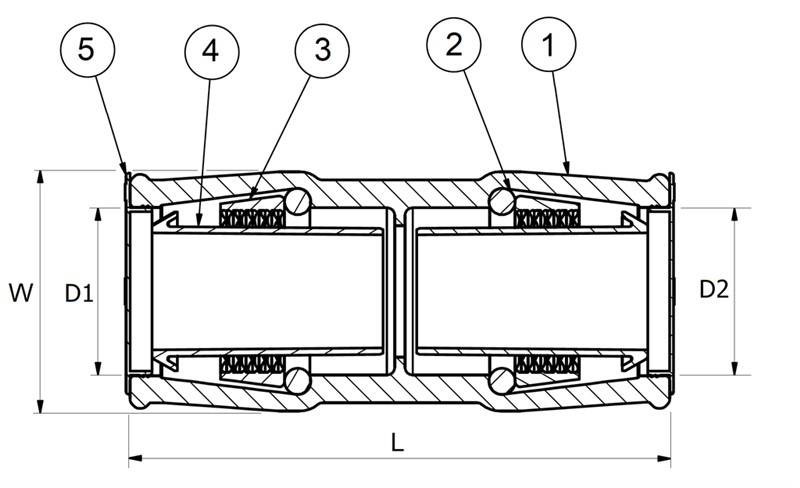 5
4
3
2
1
W
D1
D2
L